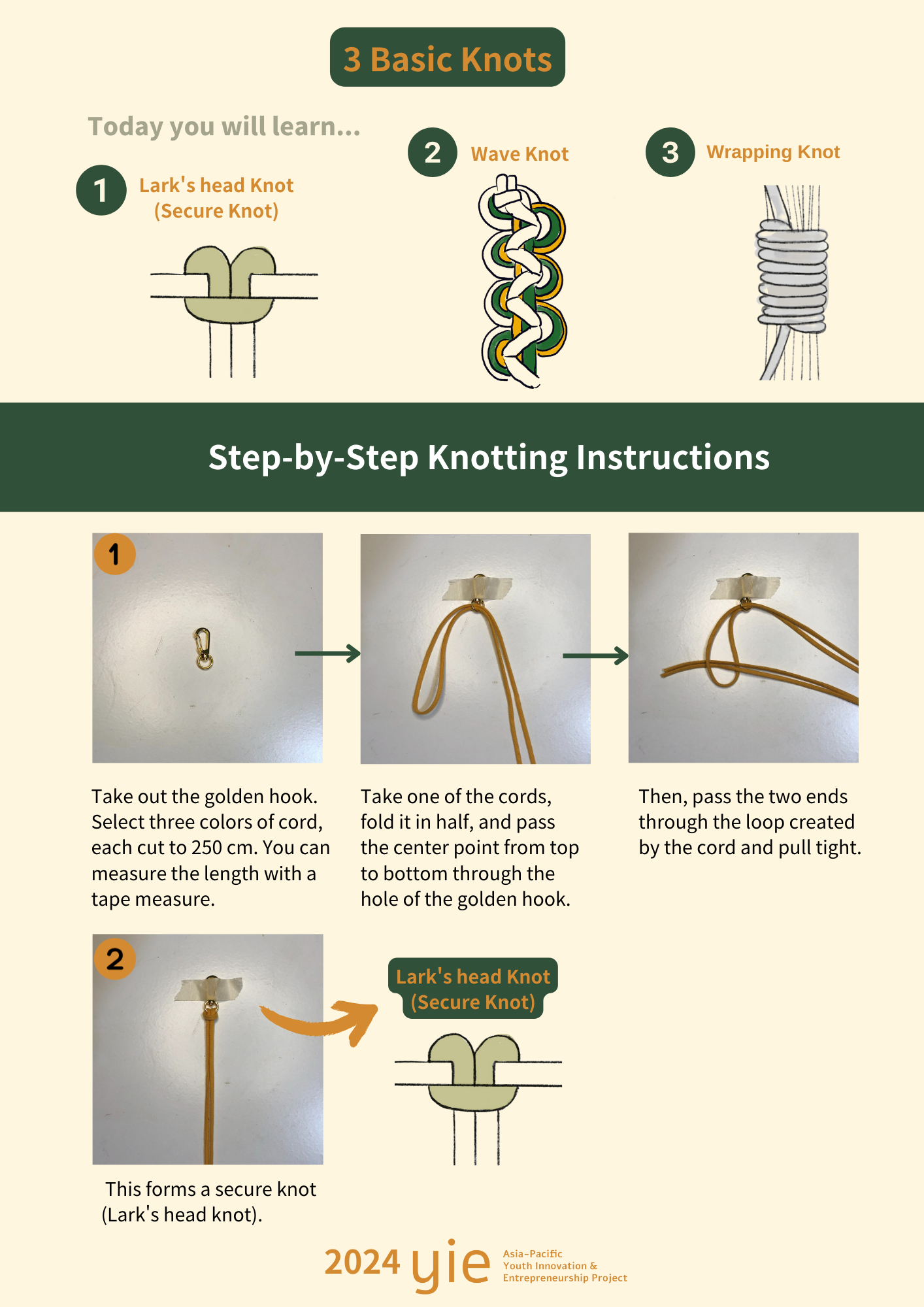 3 Basic Knots

Today you will learn...

1 Lark's head Knot (Secure Knot)

2 Wave Knot

3 Wrapping Knot

Step-by-Step Knotting Instructions

1

Take out the golden hook. Select three colors of cord, each cut to 250 cm. You can measure the length with a tape measure.

Take one of the cords, fold it in half, and pass the center point from top to bottom through the hole of the golden hook.

Then, pass the two ends through the loop created by the cord and pull tight.

2

Lark's head Knot (Secure Knot)

This forms a secure knot (Lark's head knot).

2024 yie Asia-Pacific Youth Innovation & Entrepreneurship Project